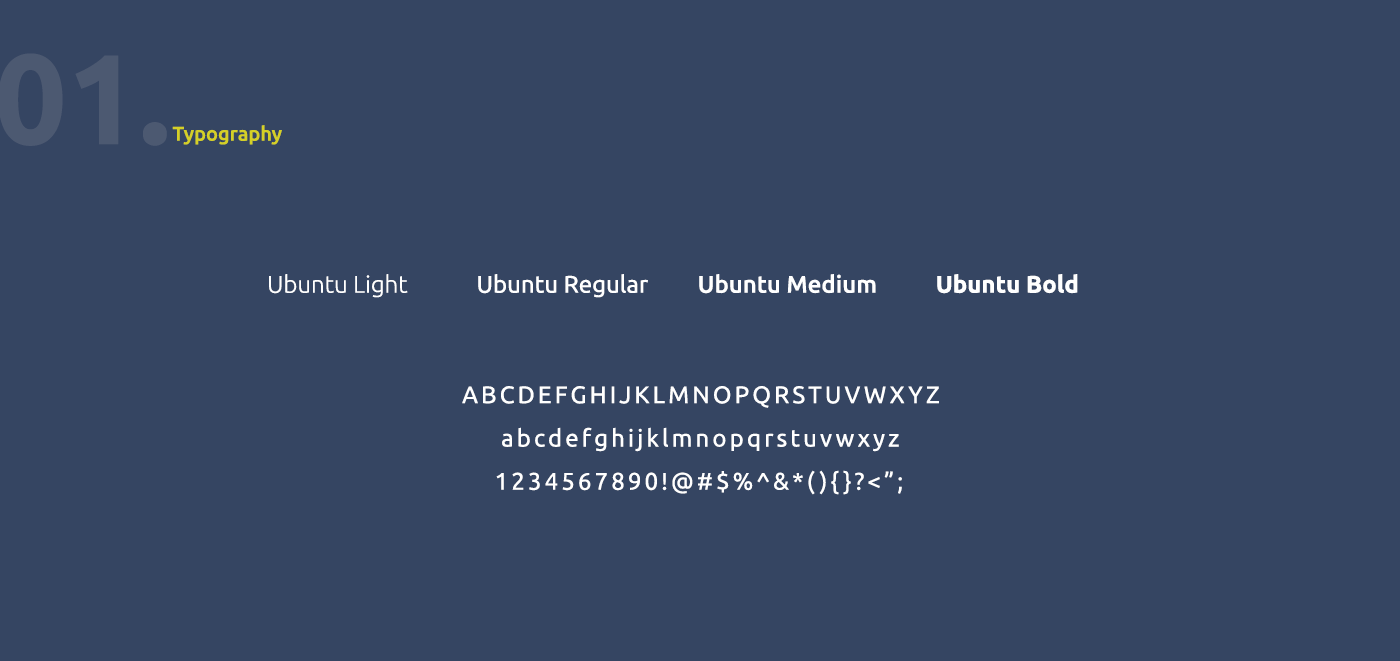 01. Typography

Ubuntu Light Ubuntu Regular Ubuntu Medium Ubuntu Bold

ABCDEFGHIJKLMNOPQRSTUVWXYZ
abcdefghijklmnopqrstuvwxyz
1234567890!@#$%^&*(){}?<”;